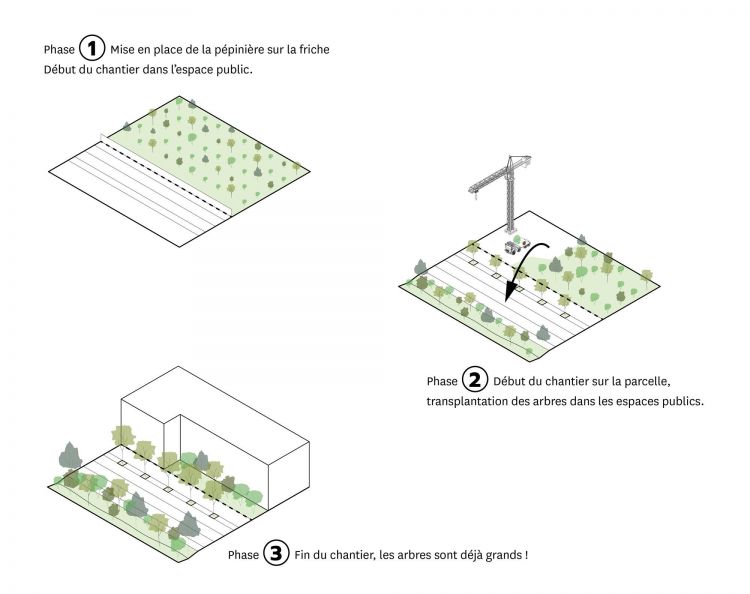 Phase 1 Mise en place de la pépinière sur la friche
Début du chantier dans l'espace public.

Phase 2 Début du chantier sur la parcelle,
transplantation des arbres dans les espaces publics.

Phase 3 Fin du chantier, les arbres sont déjà grands !